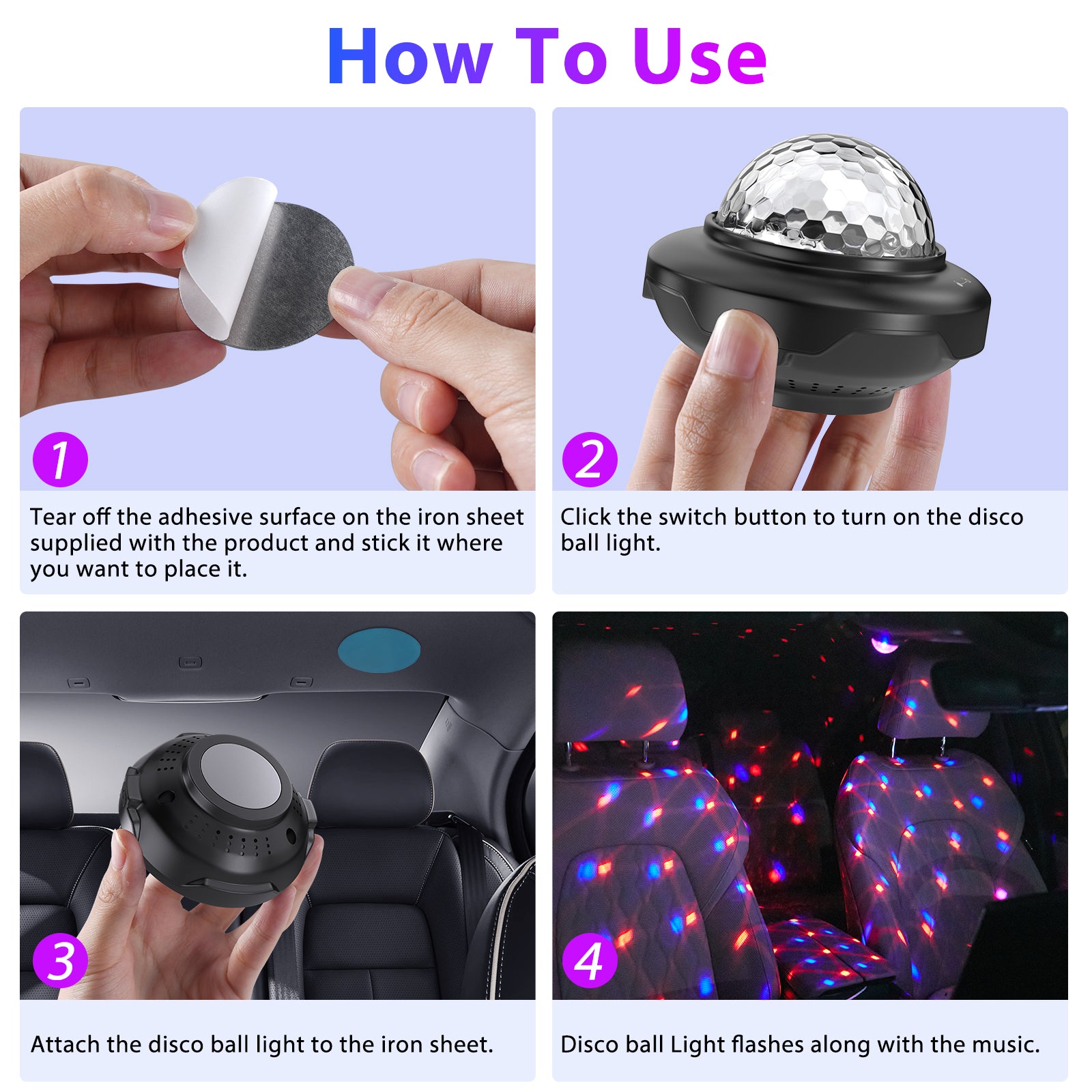 How To Use

1

Tear off the adhesive surface on the iron sheet supplied with the product and stick it where you want to place it.

2

Click the switch button to turn on the disco ball light.

3

Attach the disco ball light to the iron sheet.

4

Disco ball Light flashes along with the music.