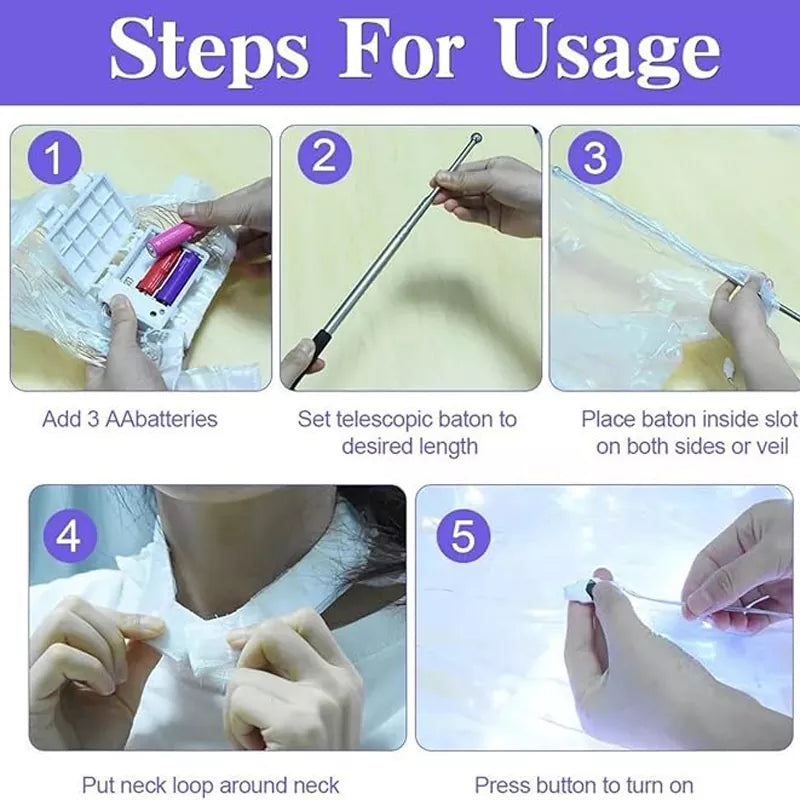 Steps For Usage

1

Add 3 AAbatteries

2

Set telescopic baton to desired length

3

Place baton inside slot on both sides or veil

4

Put neck loop around neck

5

Press button to turn on