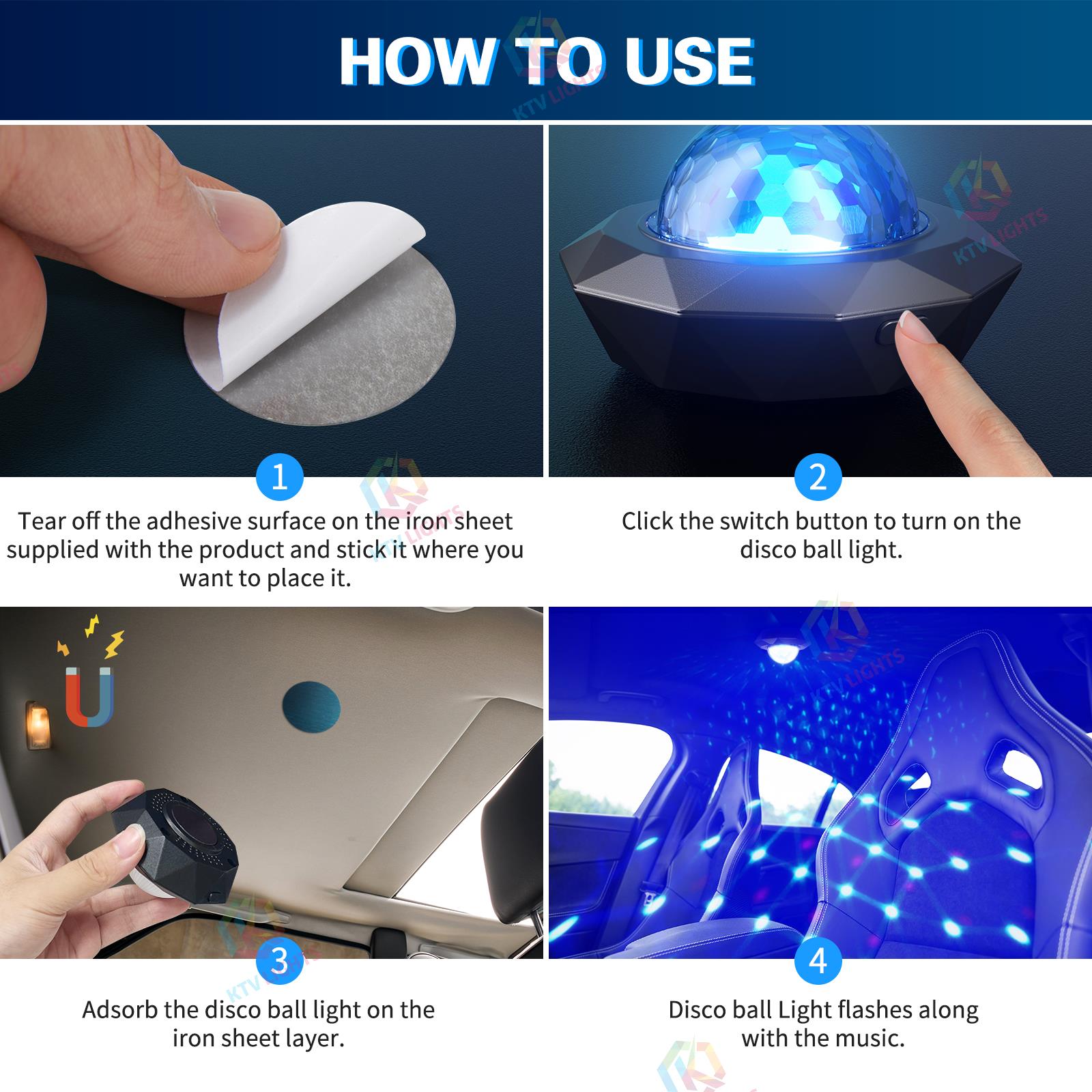 HOW TO USE

KTV LIGHTS

1

Tear off the adhesive surface on the iron sheet supplied with the product and stick it where you want to place it.

2

Click the switch button to turn on the disco ball light.

3

Adsorb the disco ball light on the iron sheet layer.

4

Disco ball Light flashes along with the music.